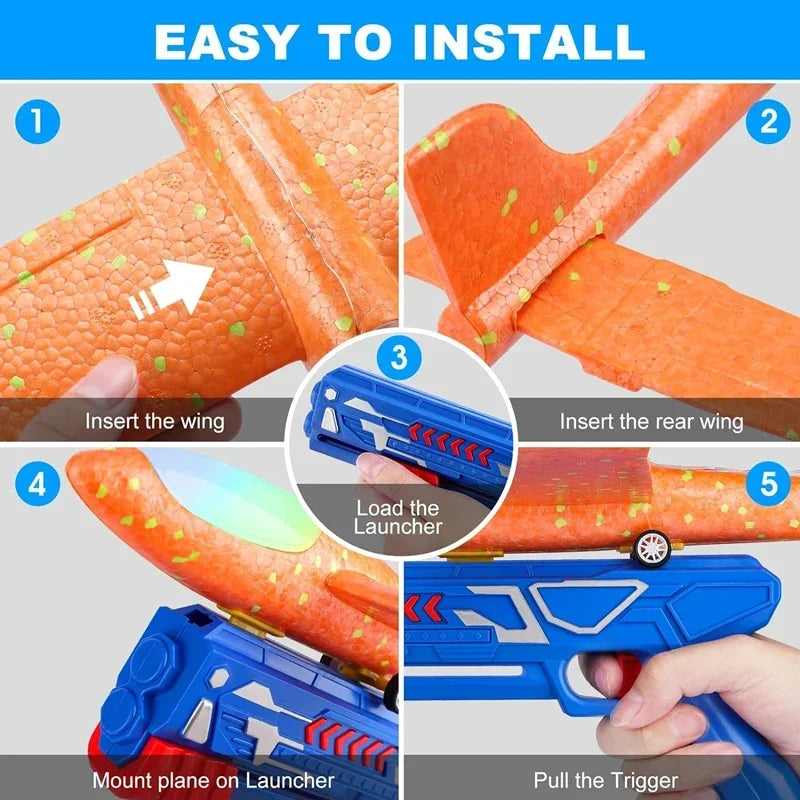 EASY TO INSTALL

1

Insert the wing

2

Insert the rear wing

3

Load the Launcher

4

Mount plane on Launcher

5

Pull the Trigger