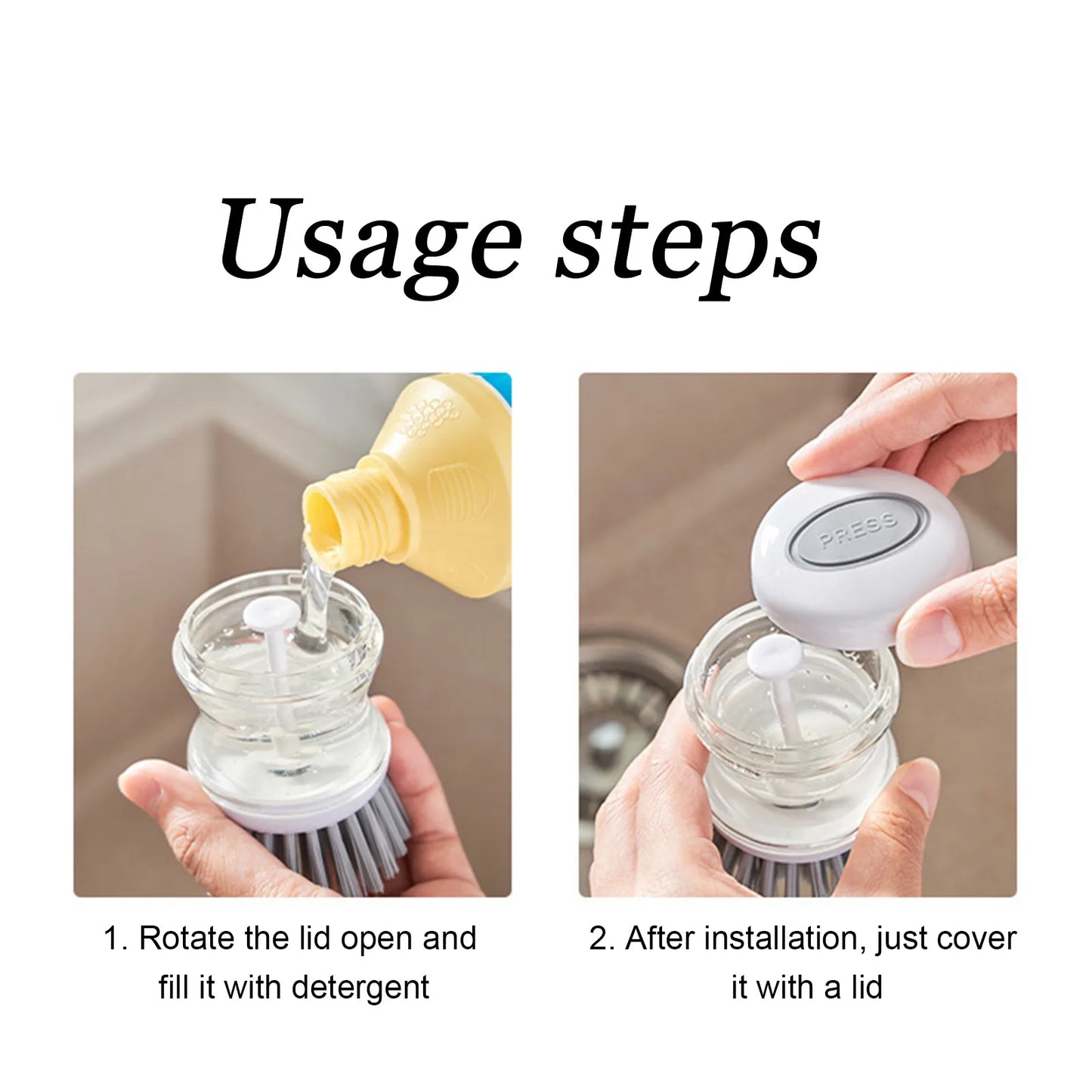 Usage steps

PRESS

1. Rotate the lid open and fill it with detergent

2. After installation, just cover it with a lid