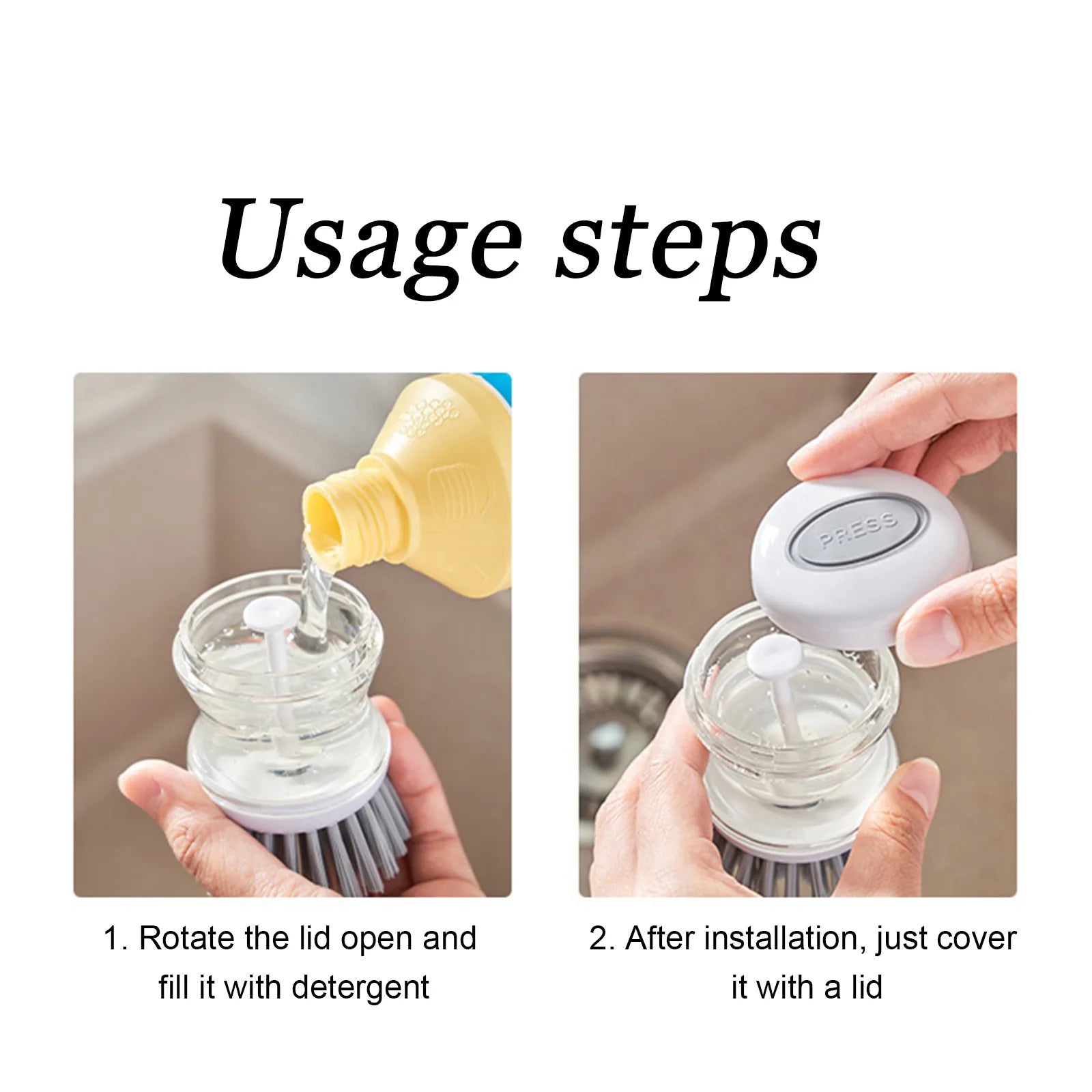 Usage steps

PRESS

1. Rotate the lid open and fill it with detergent

2. After installation, just cover it with a lid